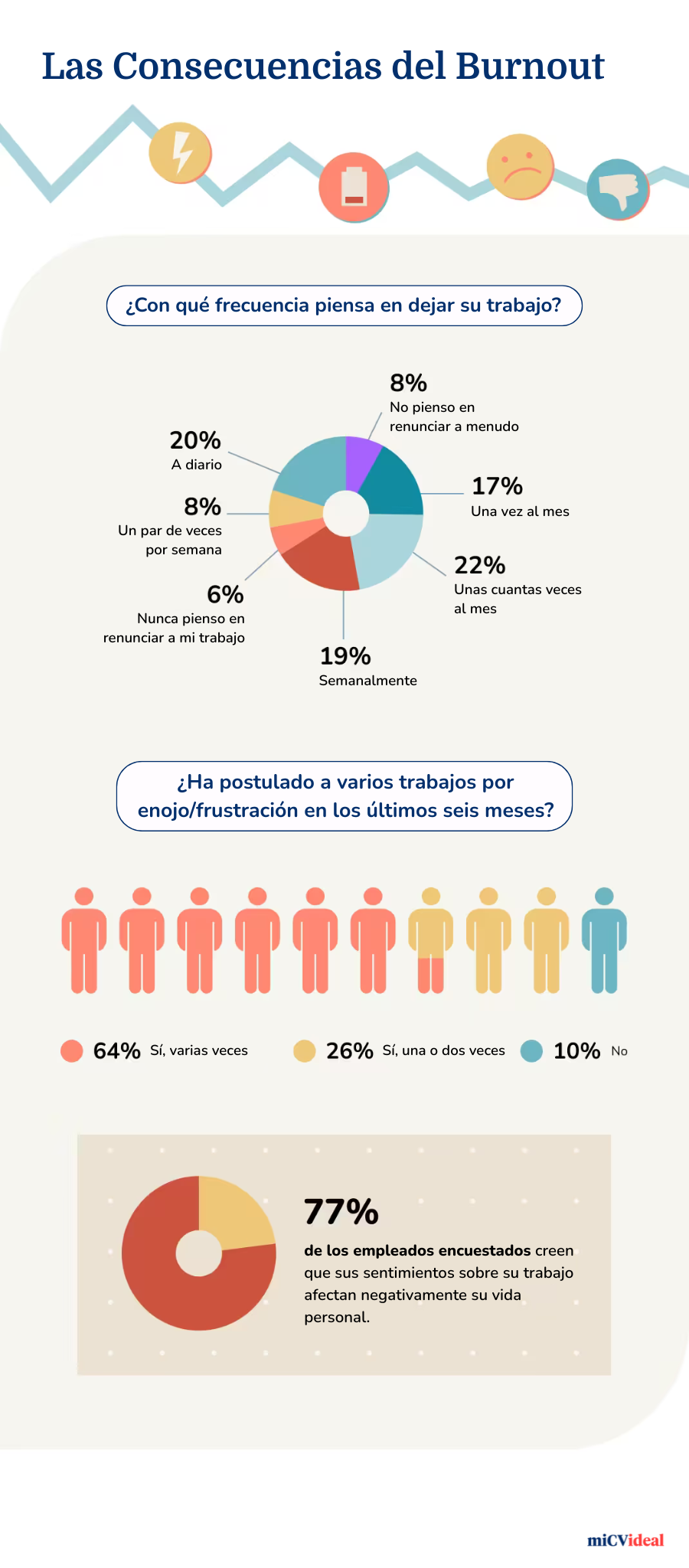 Las Consecuencias del Burnout

¿Con qué frecuencia piensa en dejar su trabajo?

8%
No pienso en renunciar a menudo

20%
A diario

17%
Una vez al mes

8%
Un par de veces por semana

22%
Unas cuantas veces al mes

6%
Nunca pienso en renunciar a mi trabajo

19%
Semanalmente

¿Ha postulado a varios trabajos por enojo/frustración en los últimos seis meses?

64% Sí, varias veces
26% Sí, una o dos veces
10% No

77%
de los empleados encuestados creen que sus sentimientos sobre su trabajo afectan negativamente su vida personal.

miCVideal